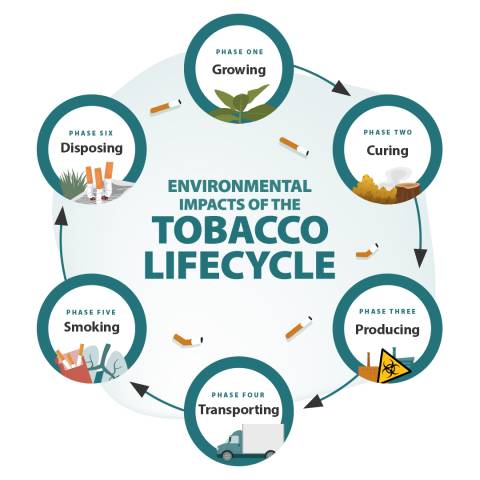 ENVIRONMENTAL IMPACTS OF THE TOBACCO LIFECYCLE

PHASE ONE
Growing

PHASE TWO
Curing

PHASE THREE
Producing

PHASE FOUR
Transporting

PHASE FIVE
Smoking

PHASE SIX
Disposing